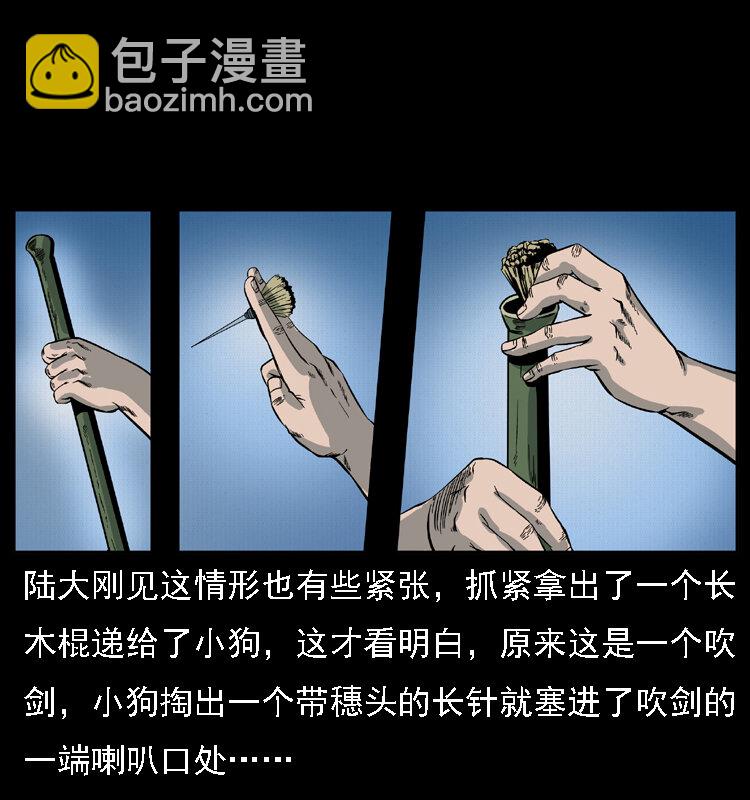 包子漫畫
baozimh.com

陆大刚见这情形也有些紧张，抓紧拿出了一个长木棍递给了小狗，这才看明白，原来这是一个吹剑，小狗掏出一个带穗头的长针就塞进了吹剑的一端喇叭口处……