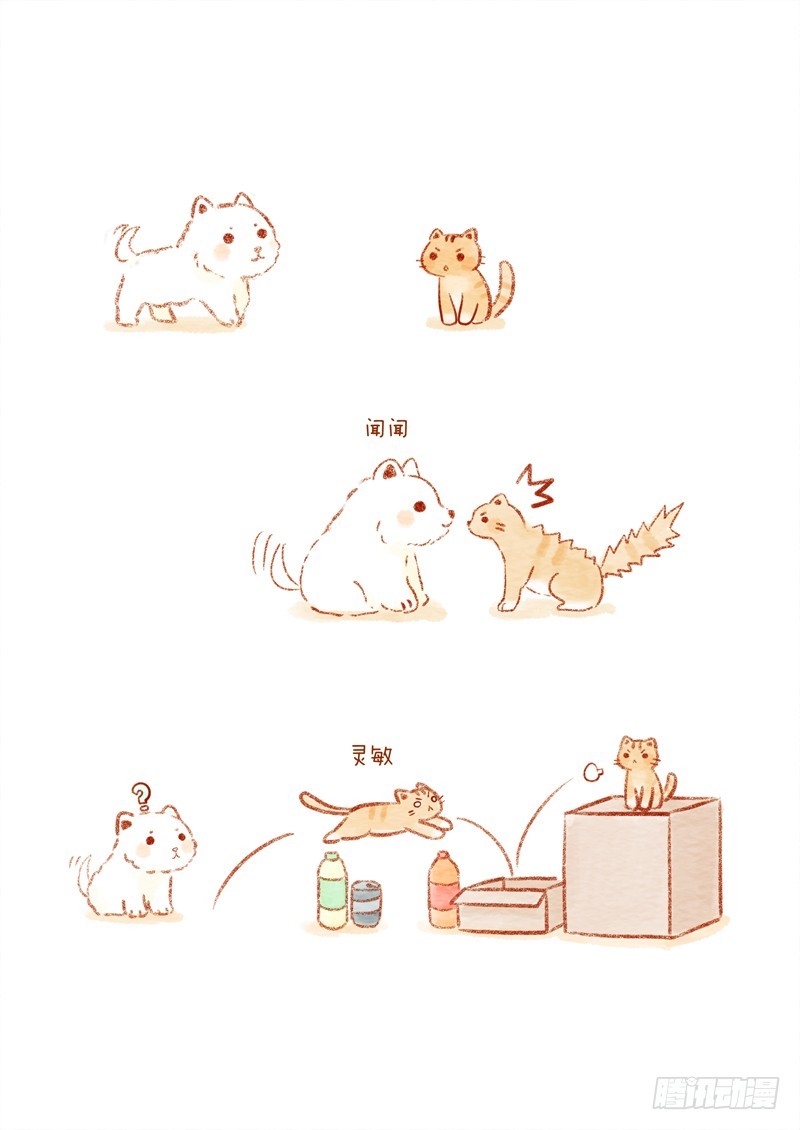 闻闻

灵敏

?

腾讯动漫